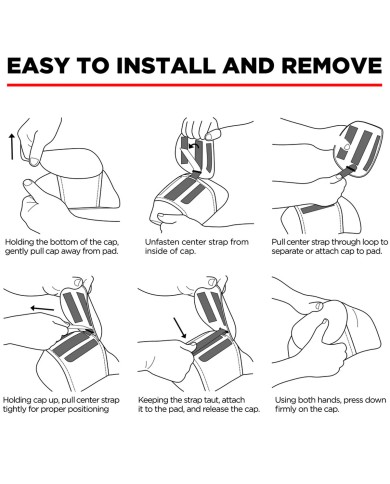 EASY TO INSTALL AND REMOVE

Holding the bottom of the cap, gently pull cap away from pad.

Unfasten center strap from inside of cap.

Pull center strap through loop to separate or attach cap to pad.

Holding cap up, pull center strap tightly for proper positioning

Keeping the strap taut, attach it to the pad, and release the cap.

Using both hands, press down firmly on the cap.